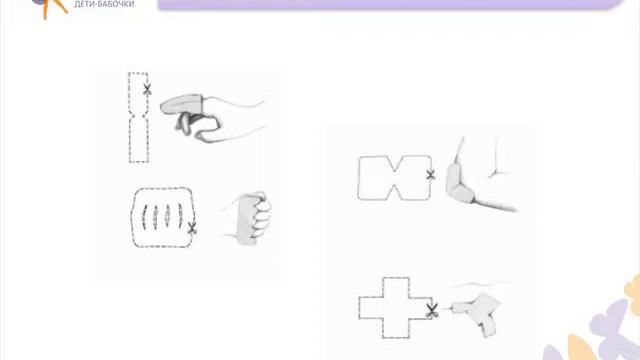 ДЕТИ-БАБОЧКИ