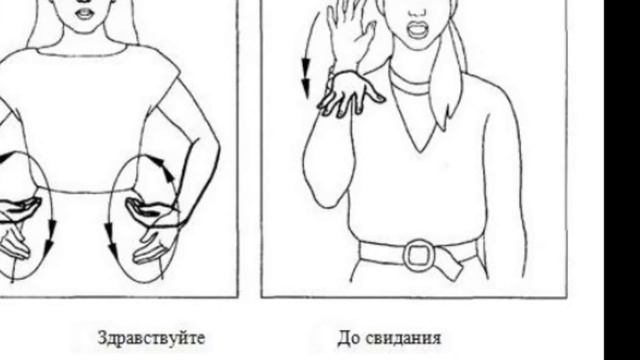 Здравствуйте

До свидания