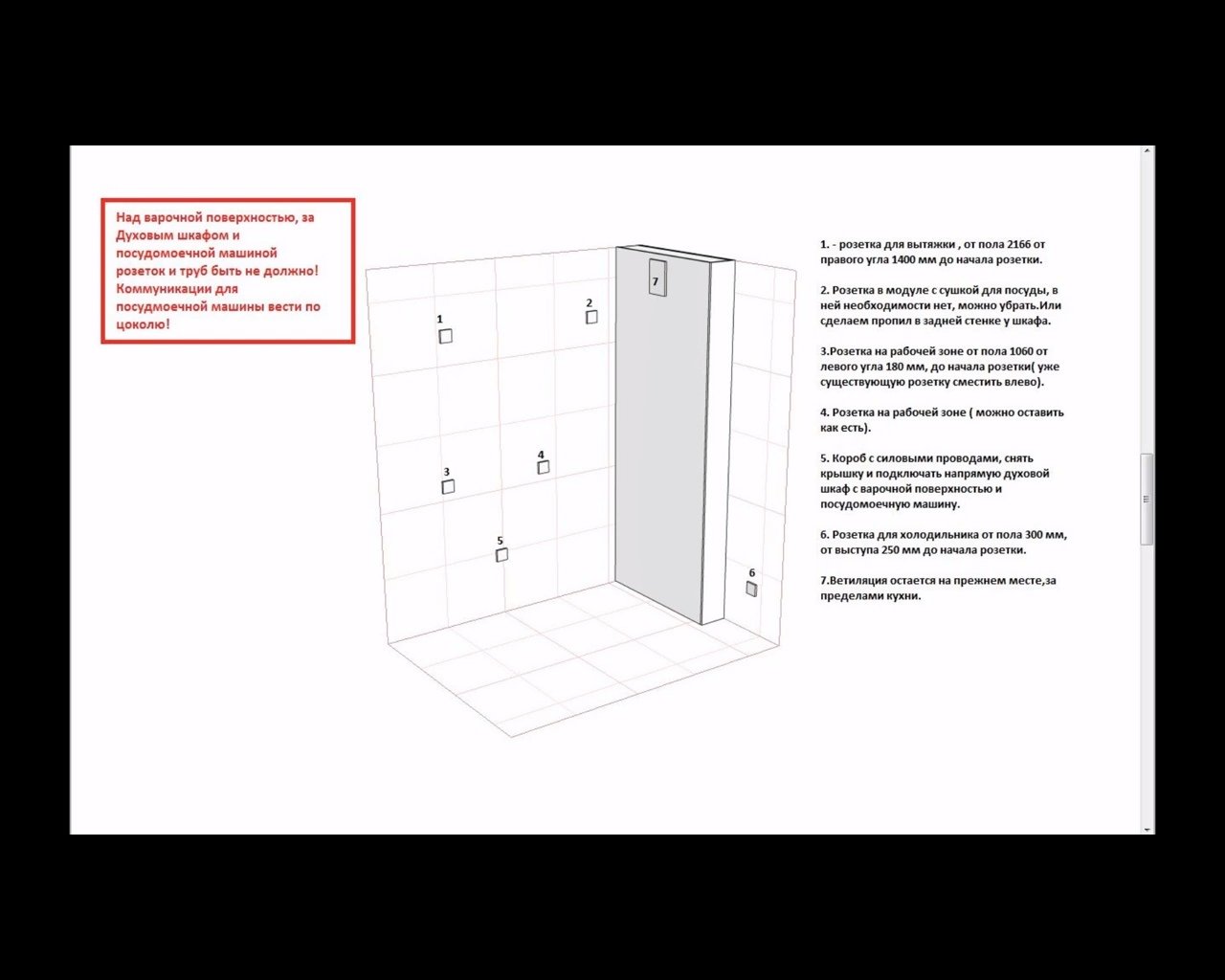 Над варочной поверхностью, за Духовым шкафом и посудомоечной машиной розеток и труб быть не должно! Коммуникации для посудмоечной машины вести по цоколю!

1

2

7

3

4

5

6

1. - розетка для вытяжки , от пола 2166 от правого угла 1400 мм до начала розетки.

2. Розетка в модуле с сушкой для посуды, в ней необходимости нет, можно убрать.Или сделаем пропил в задней стенке у шкафа.

3.Розетка на рабочей зоне от пола 1060 от левого угла 180 мм, до начала розетки( уже существующую розетку сместить влево).

4. Розетка на рабочей зоне ( можно оставить как есть).

5. Короб с силовыми проводами, снять крышку и подключать напрямую духовой шкаф с варочной поверхностью и посудомоечную машину.

6. Розетка для холодильника от пола 300 мм, от выступа 250 мм до начала розетки.

7.Ветиляция остается на прежнем месте,за пределами кухни.