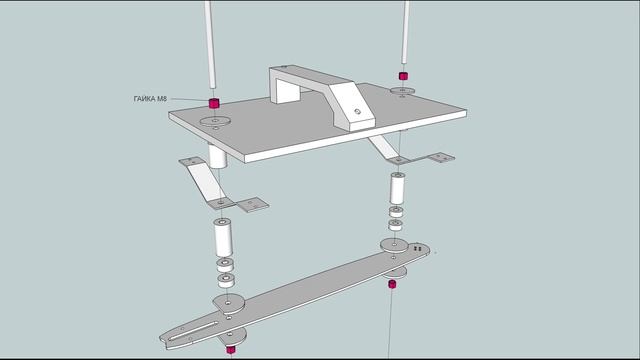 ГАЙКА М8