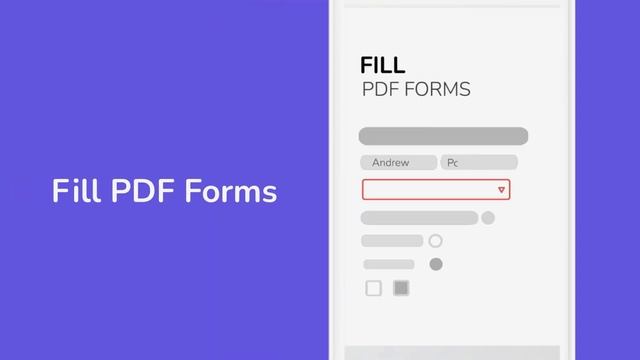 Fill PDF Forms

FILL
PDF FORMS

Andrew
Pc