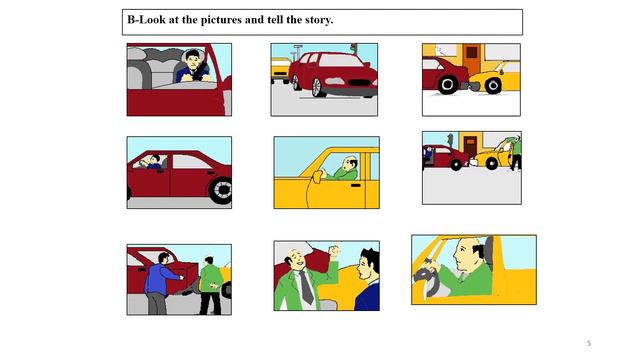 B-Look at the pictures and tell the story.

5