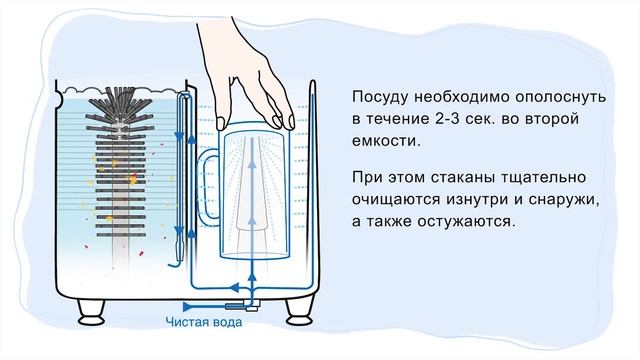 Посуду необходимо ополоснуть в течение 2-3 сек. во второй емкости.

При этом стаканы тщательно очищаются изнутри и снаружи, а также остужаются.

Чистая вода