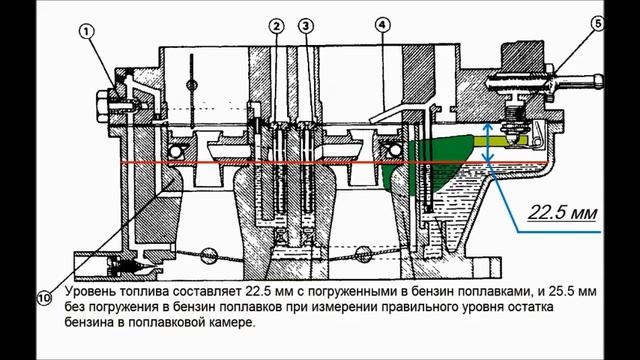 1
2
3
4
5
22.5 мм
10
Уровень топлива составляет 22.5 мм с погруженными в бензин поплавками, и 25.5 мм без погружения в бензин поплавков при измерении правильного уровня остатка бензина в поплавковой камере.