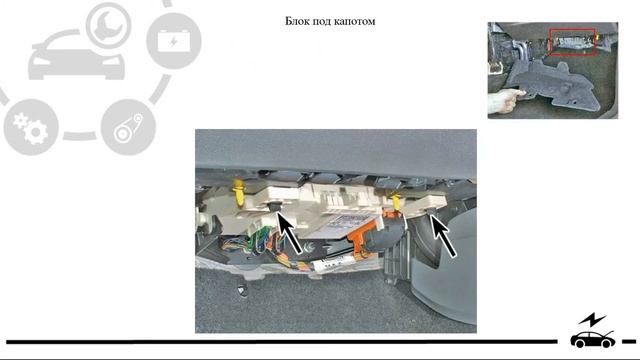 Блок под капотом