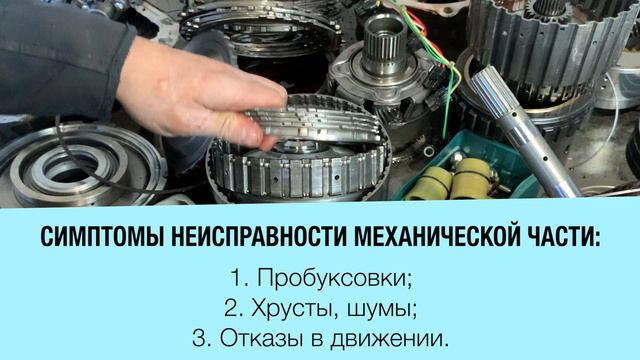 СИМПТОМЫ НЕИСПРАВНОСТИ МЕХАНИЧЕСКОЙ ЧАСТИ:

1. Пробуксовки;
2. Хрусты, шумы;
3. Отказы в движении.