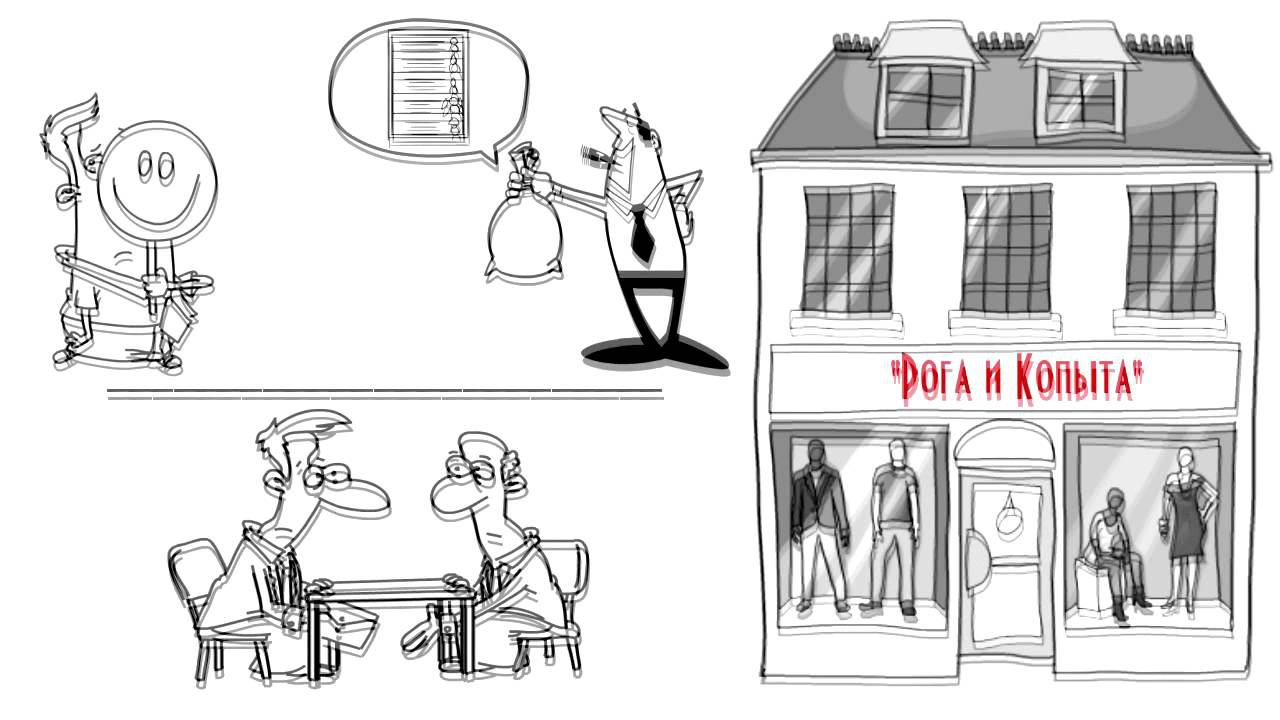 "Рога и Копыта"