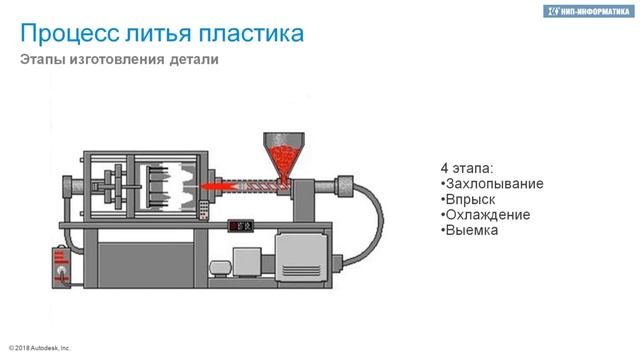 НИП-ИНФОРМАТИКА

Процесс литья пластика

Этапы изготовления детали

4 этапа:
•Захлопывание
•Впрыск
•Охлаждение
•Выемка

© 2018 Autodesk, Inc.