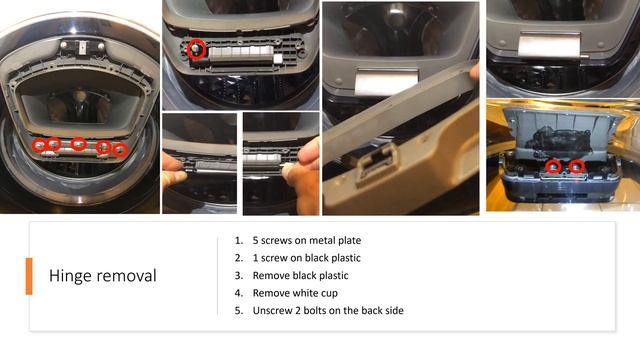 Hinge removal

1. 5 screws on metal plate
2. 1 screw on black plastic
3. Remove black plastic
4. Remove white cup
5. Unscrew 2 bolts on the back side