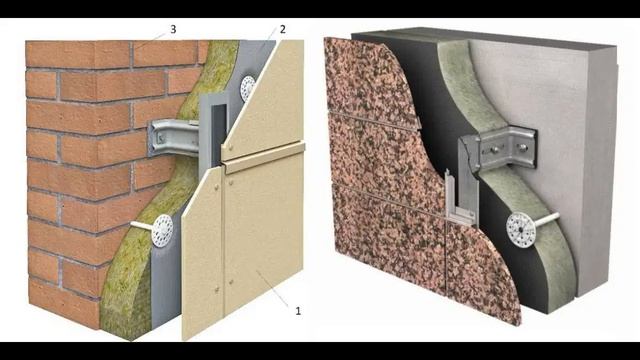 3
2
1