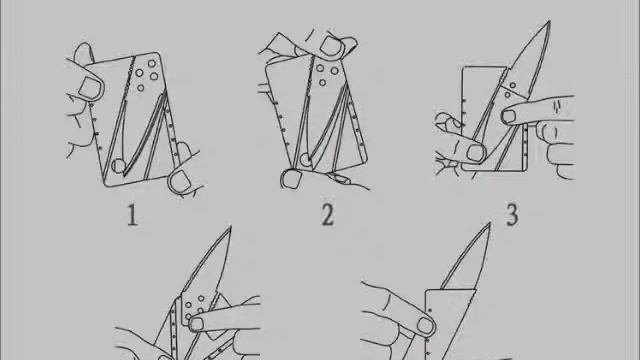 1

2

3