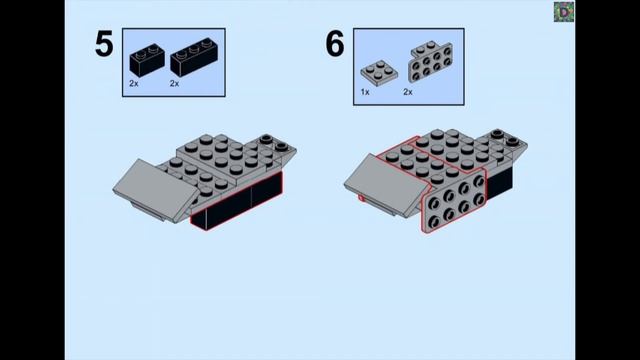 5

2x 2x

6

1x 2x

D