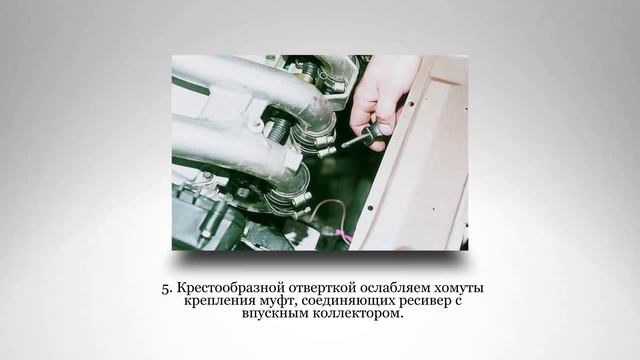 5. Крестообразной отверткой ослабляем хомуты крепления муфт, соединяющих ресивер с впускным коллектором.