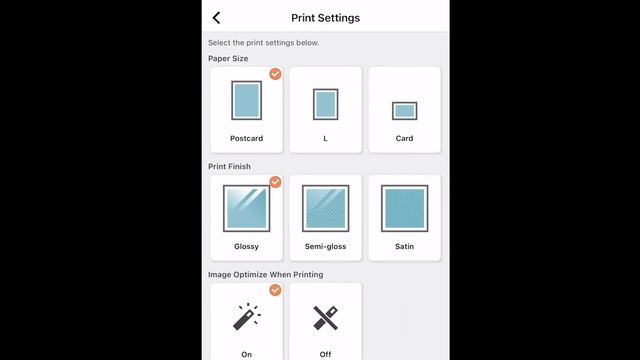 Print Settings

Select the print settings below.

Paper Size

Postcard

L

Card

Print Finish

Glossy

Semi-gloss

Satin

Image Optimize When Printing

On

Off