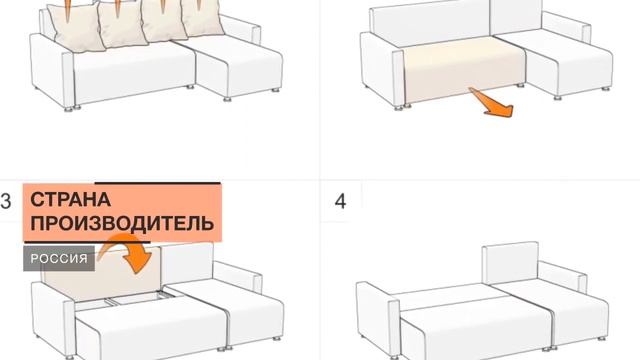 3

СТРАНА ПРОИЗВОДИТЕЛЬ

РОССИЯ

4