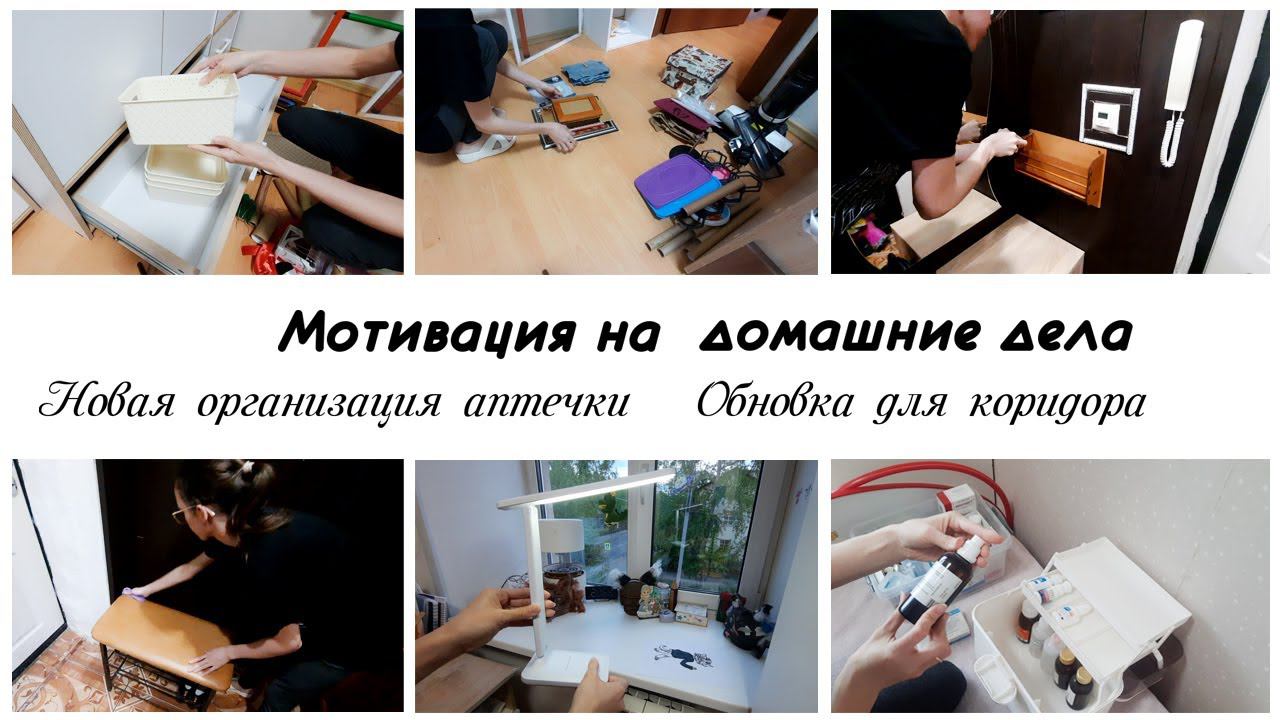 Мотивация на домашние дела

Новая организация аптечки    Обновка для коридора