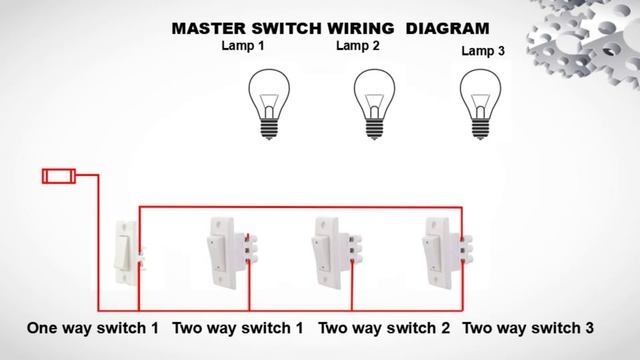 MASTER SWITCH WIRING DIAGRAM

Lamp 1

Lamp 2

Lamp 3

One way switch 1 Two way switch 1 Two way switch 2 Two way switch 3