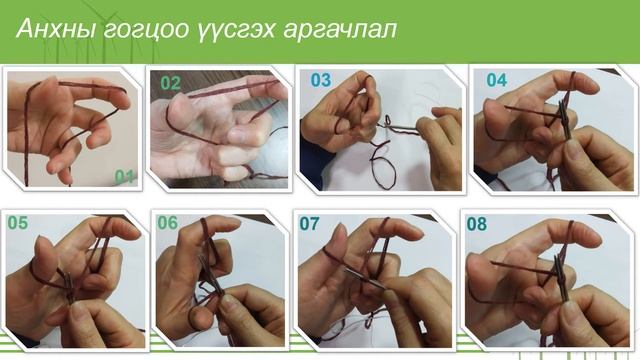 Анхны гогцоо үүсгэх аргачлал

01

02

03

04

05

06

07

08