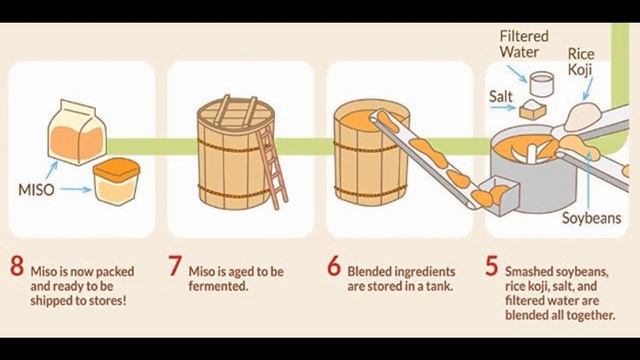 MISO

Filtered Water

Rice Koji

Salt

Soybeans

8 Miso is now packed and ready to be shipped to stores!

7 Miso is aged to be fermented.

6 Blended ingredients are stored in a tank.

5 Smashed soybeans, rice koji, salt, and filtered water are blended all together.