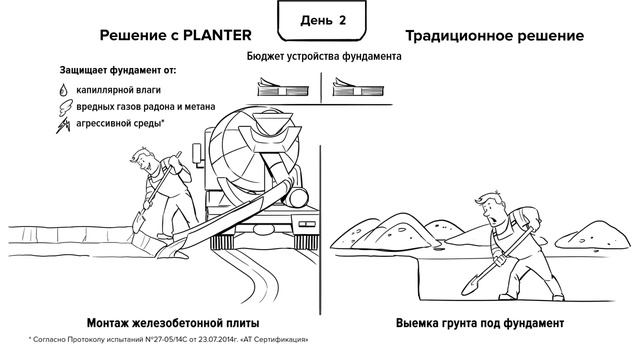 День 2

Решение с PLANTER

Традиционное решение

Бюджет устройства фундамента

Защищает фундамент от:

капиллярной влаги

вредных газов радона и метана

агрессивной среды*

Монтаж железобетонной плиты

Выемка грунта под фундамент

* Согласно Протоколу испытаний №27-05/14С от 23.07.2014г. «АТ Сертификация»