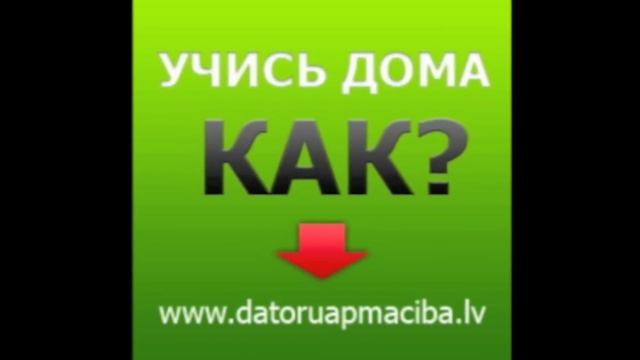 УЧИСЬ ДОМА

КАК?

www.datoruapmaciba.lv