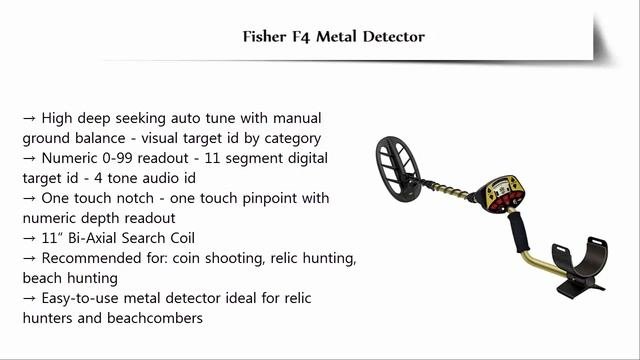 Fisher F4 Metal Detector

→ High deep seeking auto tune with manual ground balance - visual target id by category
→ Numeric 0-99 readout - 11 segment digital target id - 4 tone audio id
→ One touch notch - one touch pinpoint with numeric depth readout
→ 11" Bi-Axial Search Coil
→ Recommended for: coin shooting, relic hunting, beach hunting
→ Easy-to-use metal detector ideal for relic hunters and beachcombers