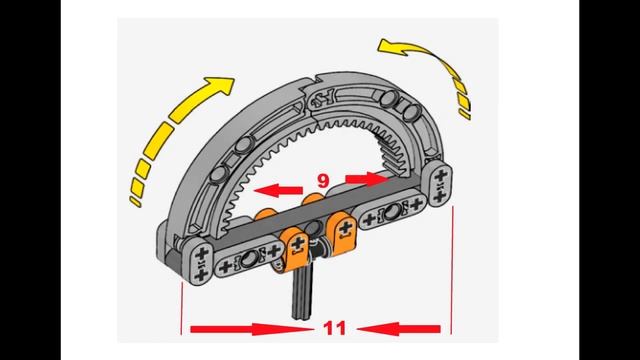 9

11