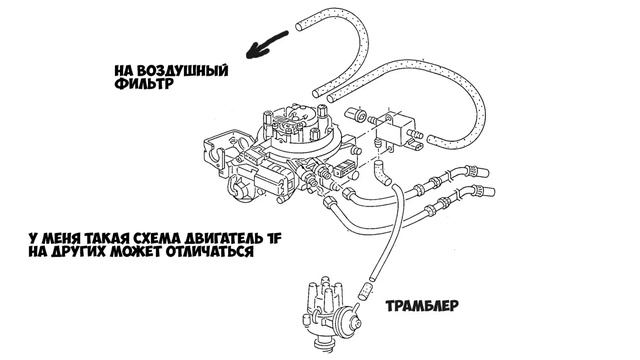 НА ВОЗДУШНЫЙ ФИЛЬТР

У МЕНЯ ТАКАЯ СХЕМА ДВИГАТЕЛЬ 1F НА ДРУГИХ МОЖЕТ ОТЛИЧАТЬСЯ

ТРАМБЛЕР