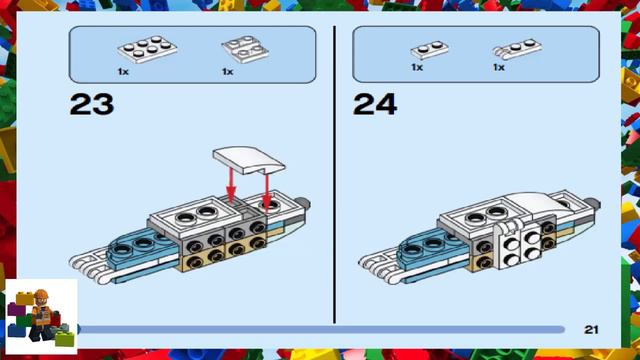 1x 1x

23

1x 1x

24

21