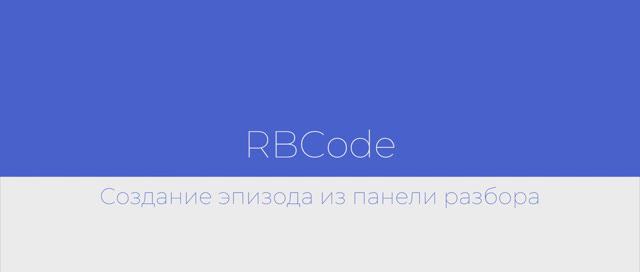 RBCode

Создание эпизода из панели разбора