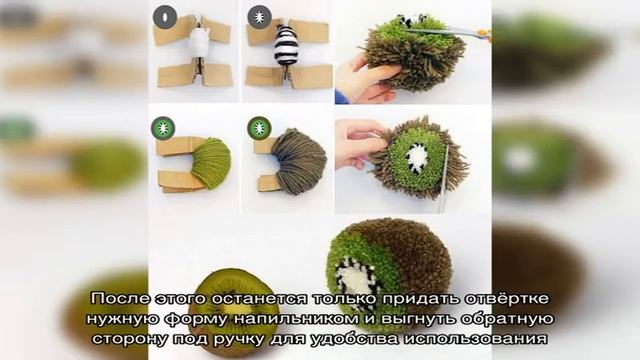 После этого останется только придать отвёртке нужную форму напильником и выгнуть обратную сторону под ручку для удобства использования