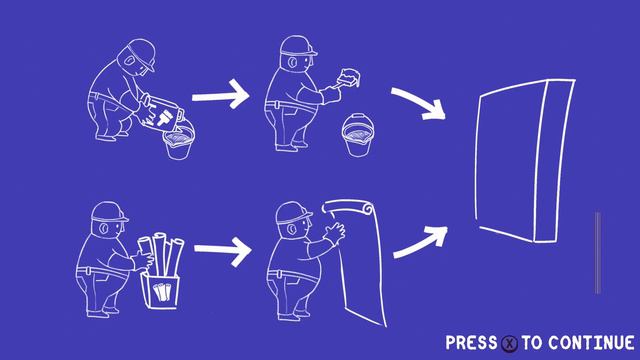 PRESS X TO CONTINUE