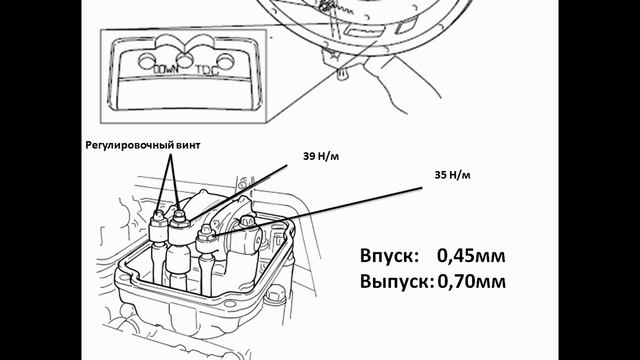 DOWN TDC

Регулировочный винт

39 Н/м

35 Н/м

Впуск: 0,45мм
Выпуск: 0,70мм