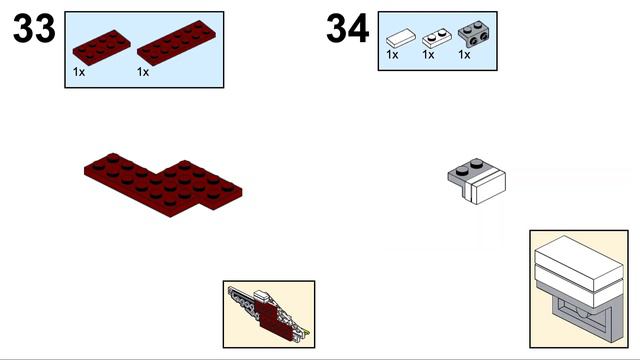 33

1x 1x

34

1x 1x 1x