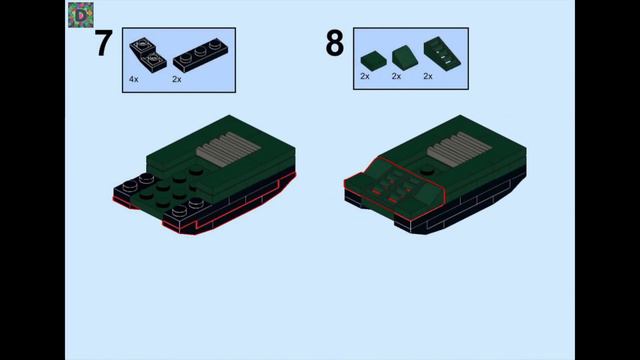 D

7

4x 2x

8

2x 2x 2x