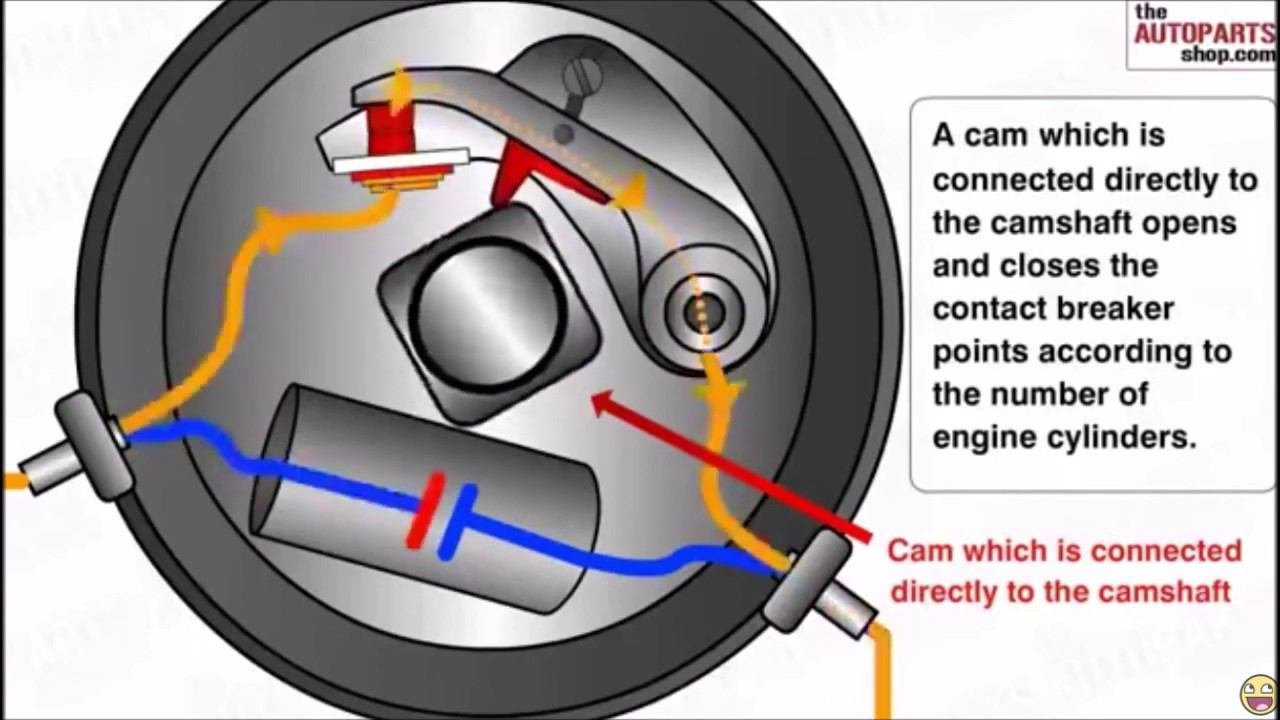 the AUTOPARTS shop.com

A cam which is connected directly to the camshaft opens and closes the contact breaker points according to the number of engine cylinders.

Cam which is connected directly to the camshaft