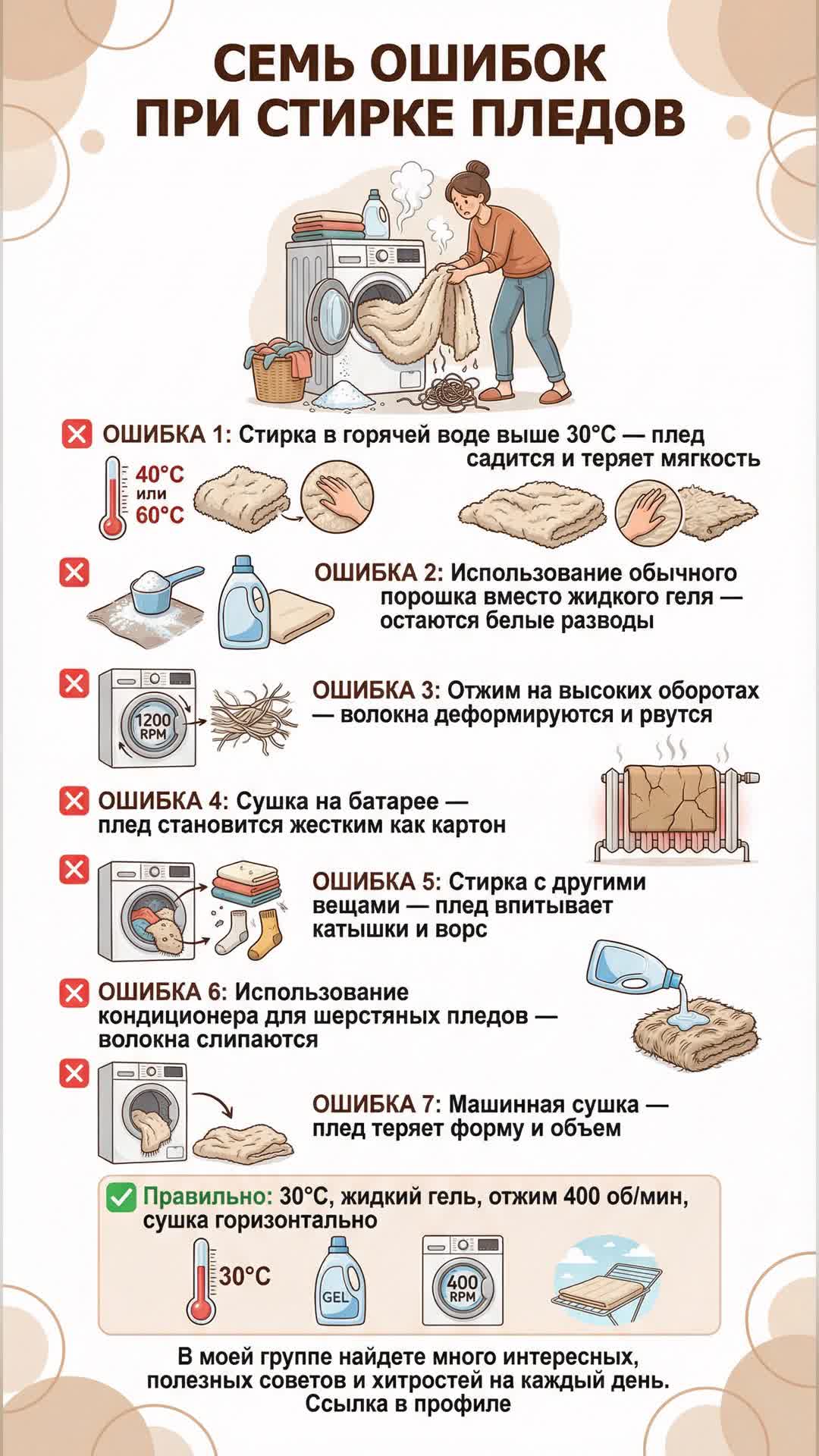 СЕМЬ ОШИБОК ПРИ СТИРКЕ ПЛЕДОВ

ОШИБКА 1: Стирка в горячей воде выше 30°C — плед садится и теряет мягкость

40°C или 60°C

ОШИБКА 2: Использование обычного порошка вместо жидкого геля — остаются белые разводы

1200 RPM

ОШИБКА 3: Отжим на высоких оборотах — волокна деформируются и рвутся

ОШИБКА 4: Сушка на батарее — плед становится жестким как картон

ОШИБКА 5: Стирка с другими вещами — плед впитывает катышки и ворс

ОШИБКА 6: Использование кондиционера для шерстяных пледов — волокна слипаются

ОШИБКА 7: Машинная сушка — плед теряет форму и объем

Правильно: 30°C, жидкий гель, отжим 400 об/мин, сушка горизонтально

30°C

GEL

400 RPM

В моей группе найдете много интересных, полезных советов и хитростей на каждый день. Ссылка в профиле