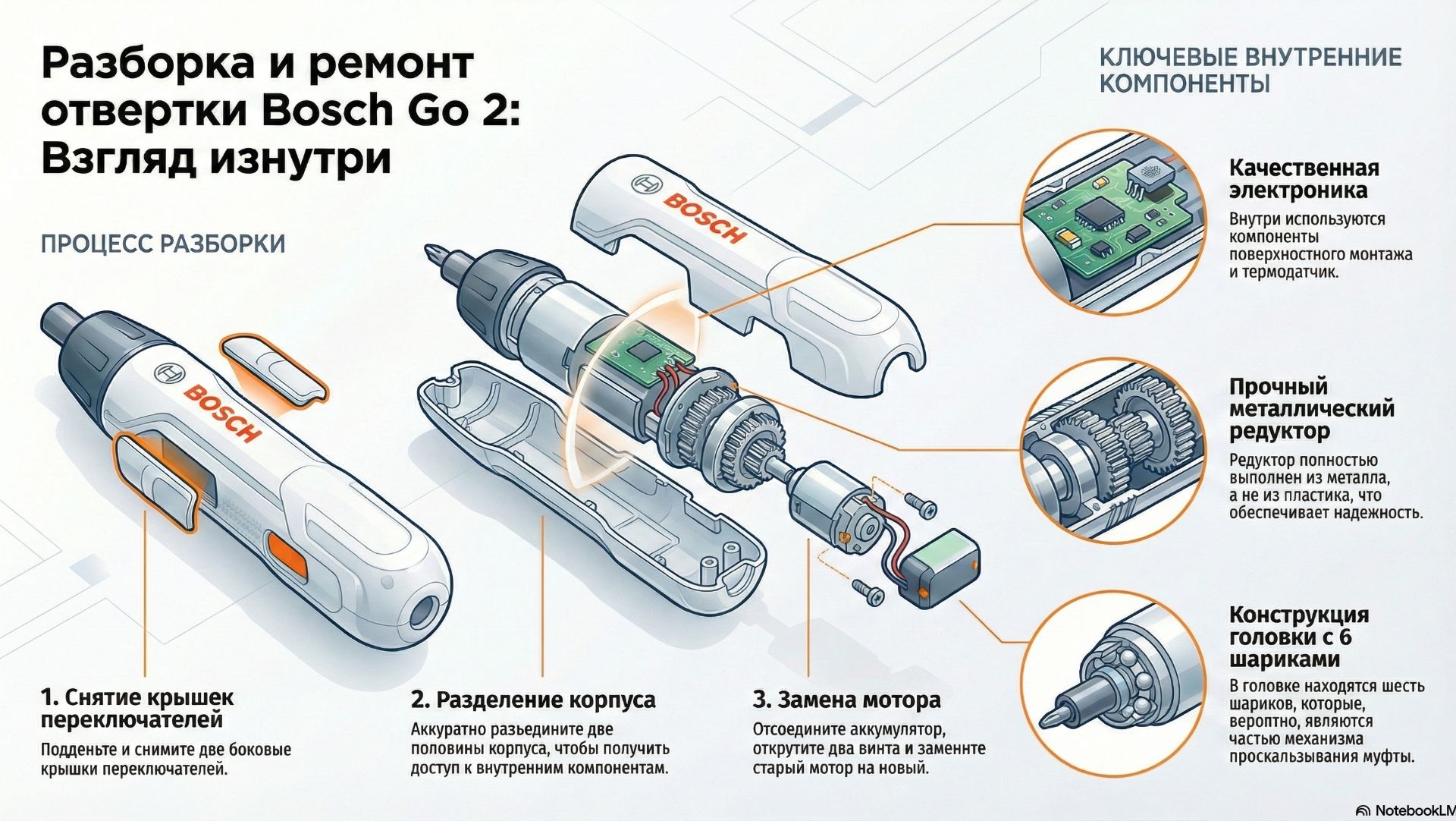 Разборка и ремонт отвертки Bosch Go 2: Взгляд изнутри

ПРОЦЕСС РАЗБОРКИ

BOSCH

BOSCH

1. Снятие крышек переключателей
Подденьте и снимите две боковые крышки переключателей.

2. Разделение корпуса
Аккуратно разъедините две половины корпуса, чтобы получить доступ к внутренним компонентам.

3. Замена мотора
Отсоедините аккумулятор, открутите два винта и заменнте старый мотор на новый.

КЛЮЧЕВЫЕ ВНУТРЕННИЕ КОМПОНЕНТЫ

Качественная электроника
Внутри используются компоненты поверхностного монтажа и термодатчик.

Прочный металлический редуктор
Редуктор полностью выполнен из металла, а не из пластика, что обеспечивает надежность.

Конструкция головки с 6 шариками
В головке находятся шесть шариков, которые, вероптно, являются частью механизма проскальзывания муфты.

NotebookLM