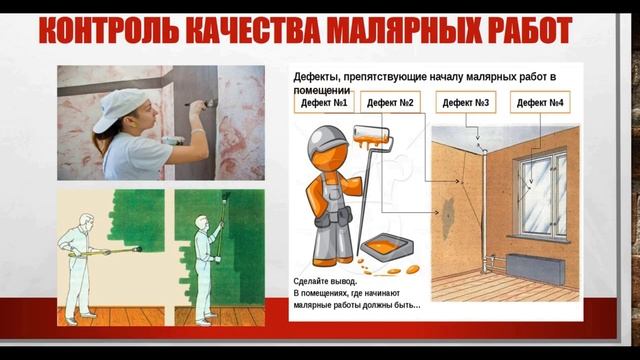 КОНТРОЛЬ КАЧЕСТВА МАЛЯРНЫХ РАБОТ

Дефекты, препятствующие началу малярных работ в помещении

Дефект №1

Дефект №2

Дефект №3

Дефект №4

Сделайте вывод.
В помещениях, где начинают малярные работы должны быть…