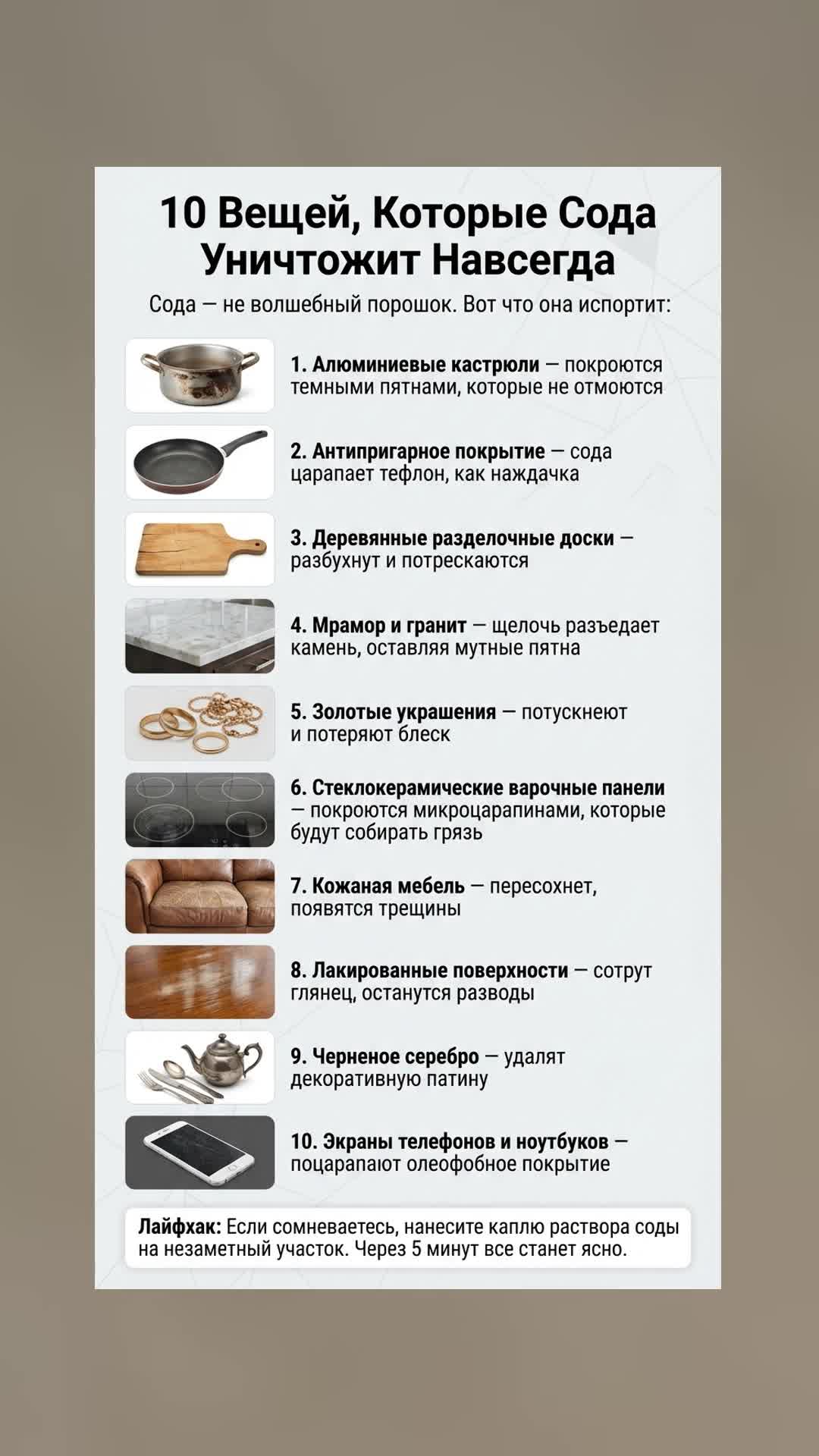 10 Вещей, Которые Сода Уничтожит Навсегда

Сода — не волшебный порошок. Вот что она испортит:

1. Алюминиевые кастрюли — покроются темными пятнами, которые не отмоются

2. Антипригарное покрытие — сода царапает тефлон, как наждачка

3. Деревянные разделочные доски — разбухнут и потрескаются

4. Мрамор и гранит — щелочь разъедает камень, оставляя мутные пятна

5. Золотые украшения — потускнеют и потеряют блеск

6. Стеклокерамические варочные панели — покроются микроцарапинами, которые будут собирать грязь

7. Кожаная мебель — пересохнет, появятся трещины

8. Лакированные поверхности — сотрут глянец, останутся разводы

9. Черненое серебро — удалят декоративную патину

10. Экраны телефонов и ноутбуков — поцарапают олеофобное покрытие

Лайфхак: Если сомневаетесь, нанесите каплю раствора соды на незаметный участок. Через 5 минут все станет ясно.