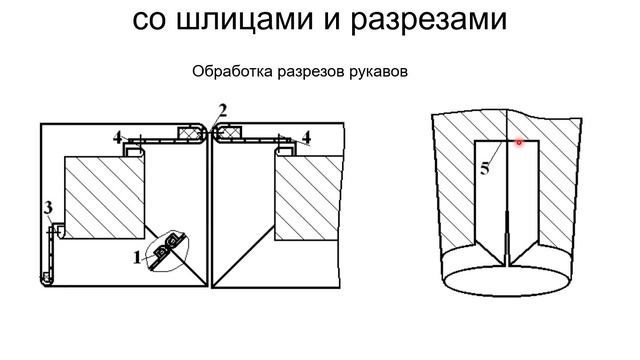 со шлицами и разрезами

Обработка разрезов рукавов

2
4
4
3
1
5