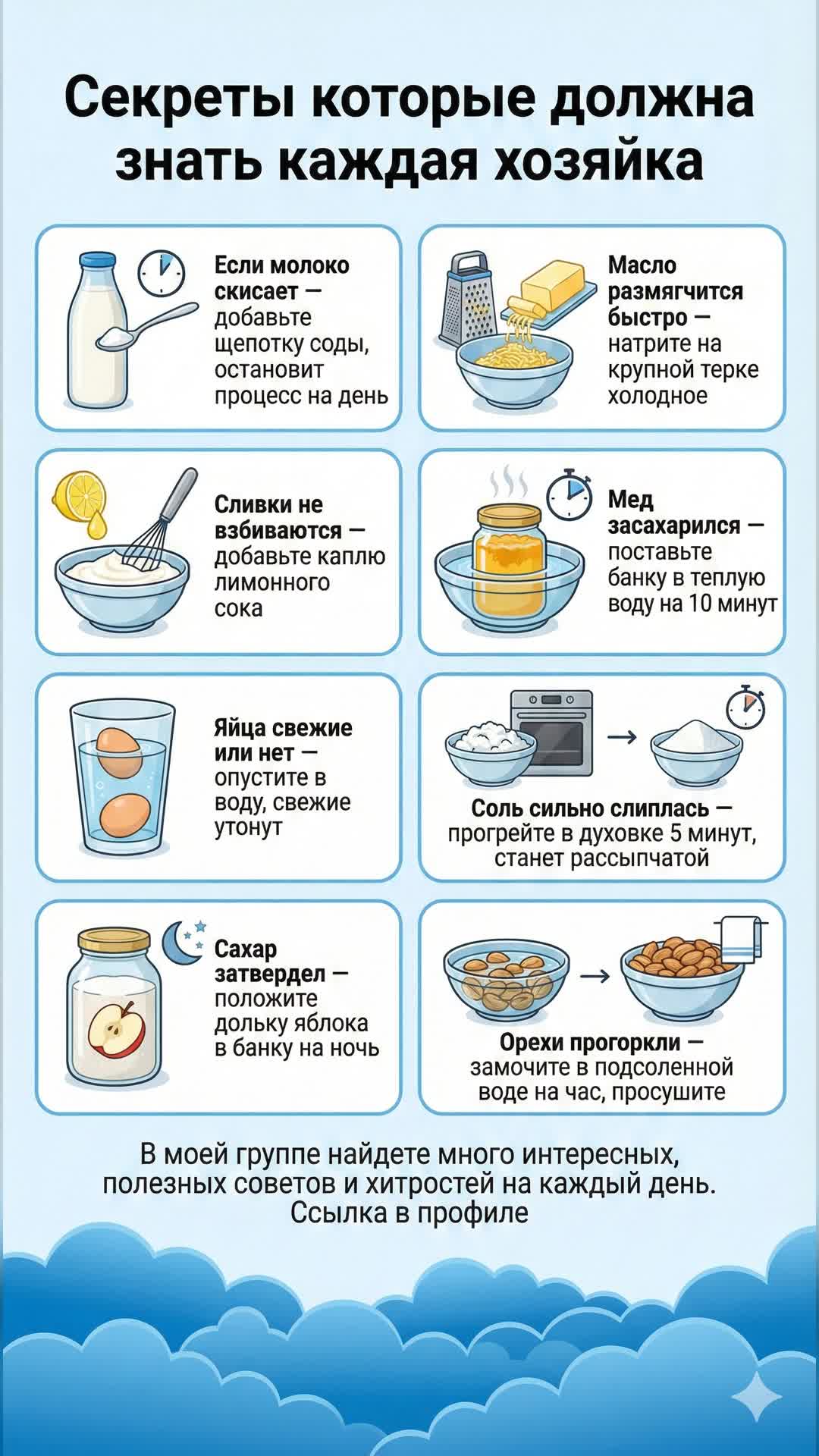 Секреты которые должна знать каждая хозяйка

Если молоко скисает — добавьте щепотку соды, остановит процесс на день

Масло размягчится быстро — натрите на крупной терке холодное

Сливки не взбиваются — добавьте каплю лимонного сока

Мед засахарился — поставьте банку в теплую воду на 10 минут

Яйца свежие или нет — опустите в воду, свежие утонут

Соль сильно слиплась — прогрейте в духовке 5 минут, станет рассыпчатой

Сахар затвердел — положите дольку яблока в банку на ночь

Орехи прогоркли — замочите в подсоленной воде на час, просушите

В моей группе найдете много интересных, полезных советов и хитростей на каждый день. Ссылка в профиле