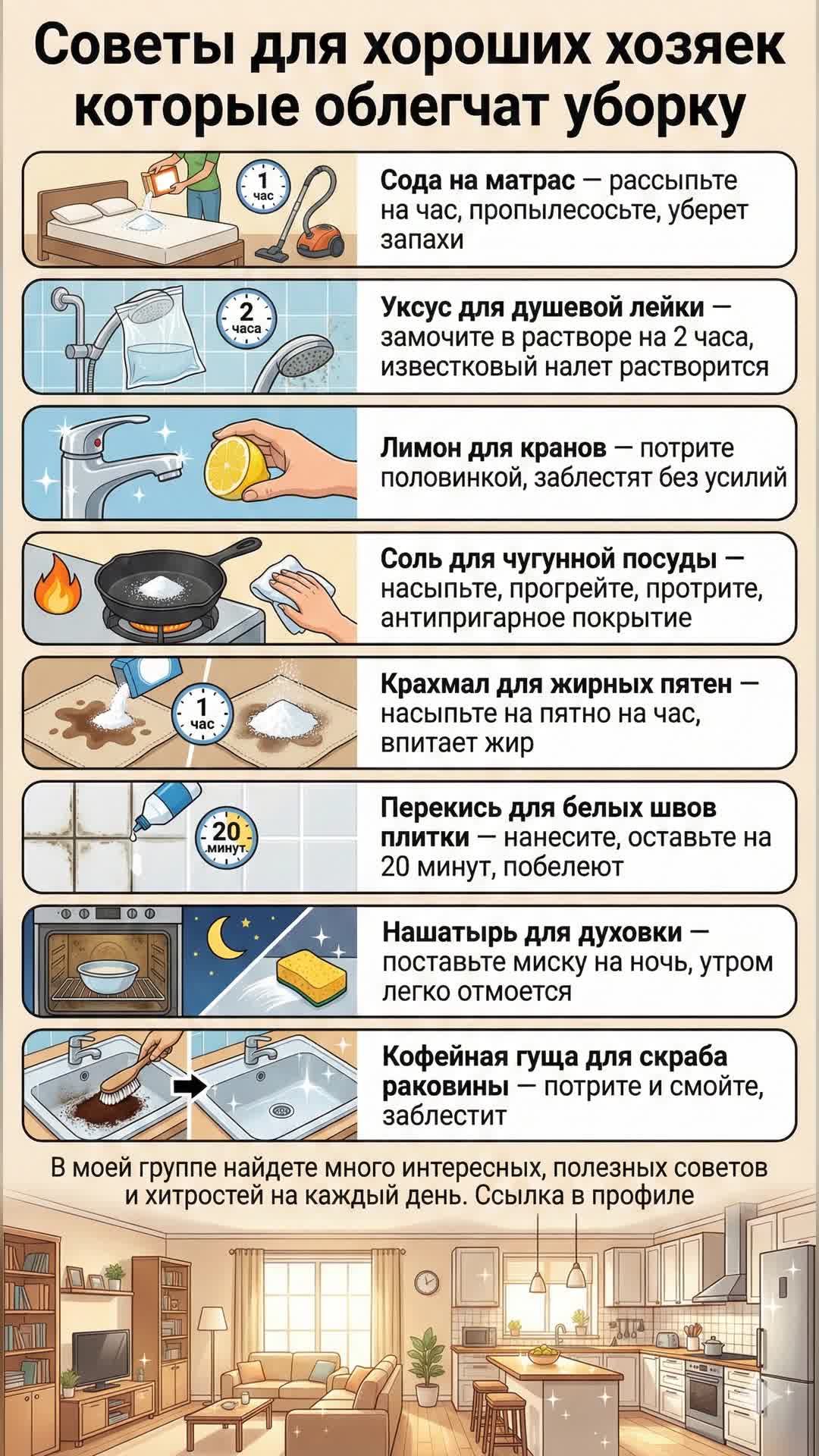 Советы для хороших хозяек которые облегчат уборку

1 час

Сода на матрас — рассыпьте на час, пропылесосьте, уберет запахи

2 часа

Уксус для душевой лейки — замочите в растворе на 2 часа, известковый налет растворится

Лимон для кранов — потрите половинкой, заблестят без усилий

Соль для чугунной посуды — насыпьте, прогрейте, протрите, антипригарное покрытие

1 час

Крахмал для жирных пятен — насыпьте на пятно на час, впитает жир

20 минут

Перекись для белых швов плитки — нанесите, оставьте на 20 минут, побелеют

Нашатырь для духовки — поставьте миску на ночь, утром легко отмоется

Кофейная гуща для скраба раковины — потрите и смойте, заблестит

В моей группе найдете много интересных, полезных советов и хитростей на каждый день. Ссылка в профиле