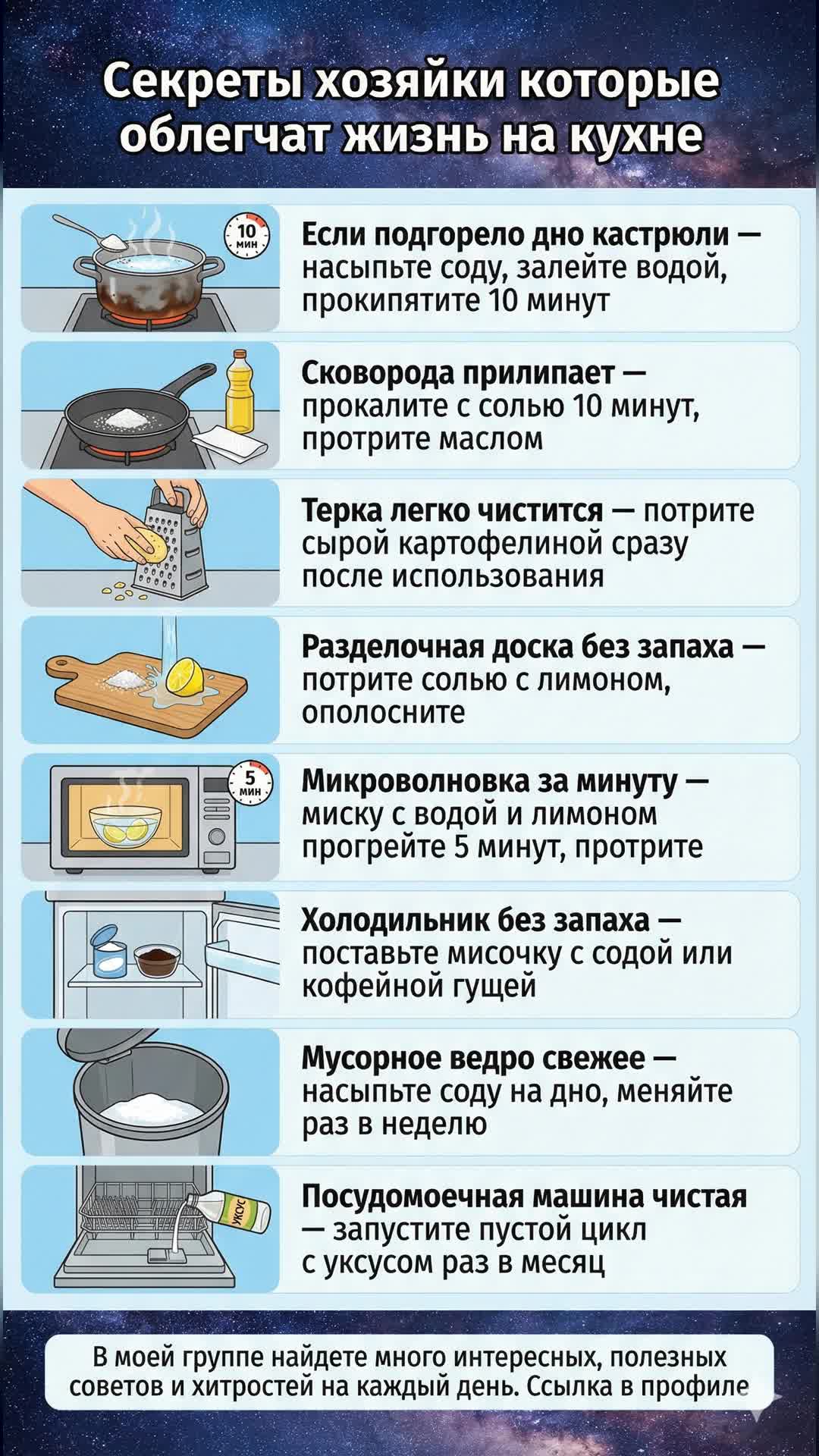 Секреты хозяйки которые облегчат жизнь на кухне

10 мин

Если подгорело дно кастрюли — насыпьте соду, залейте водой, прокипятите 10 минут

Сковорода прилипает — прокалите с солью 10 минут, протрите маслом

Терка легко чистится — потрите сырой картофелиной сразу после использования

Разделочная доска без запаха — потрите солью с лимоном, ополосните

5 мин

Микроволновка за минуту — миску с водой и лимоном прогрейте 5 минут, протрите

Холодильник без запаха — поставьте мисочку с содой или кофейной гущей

Мусорное ведро свежее — насыпьте соду на дно, меняйте раз в неделю

УКСУС

Посудомоечная машина чистая — запустите пустой цикл с уксусом раз в месяц

В моей группе найдете много интересных, полезных советов и хитростей на каждый день. Ссылка в профиле