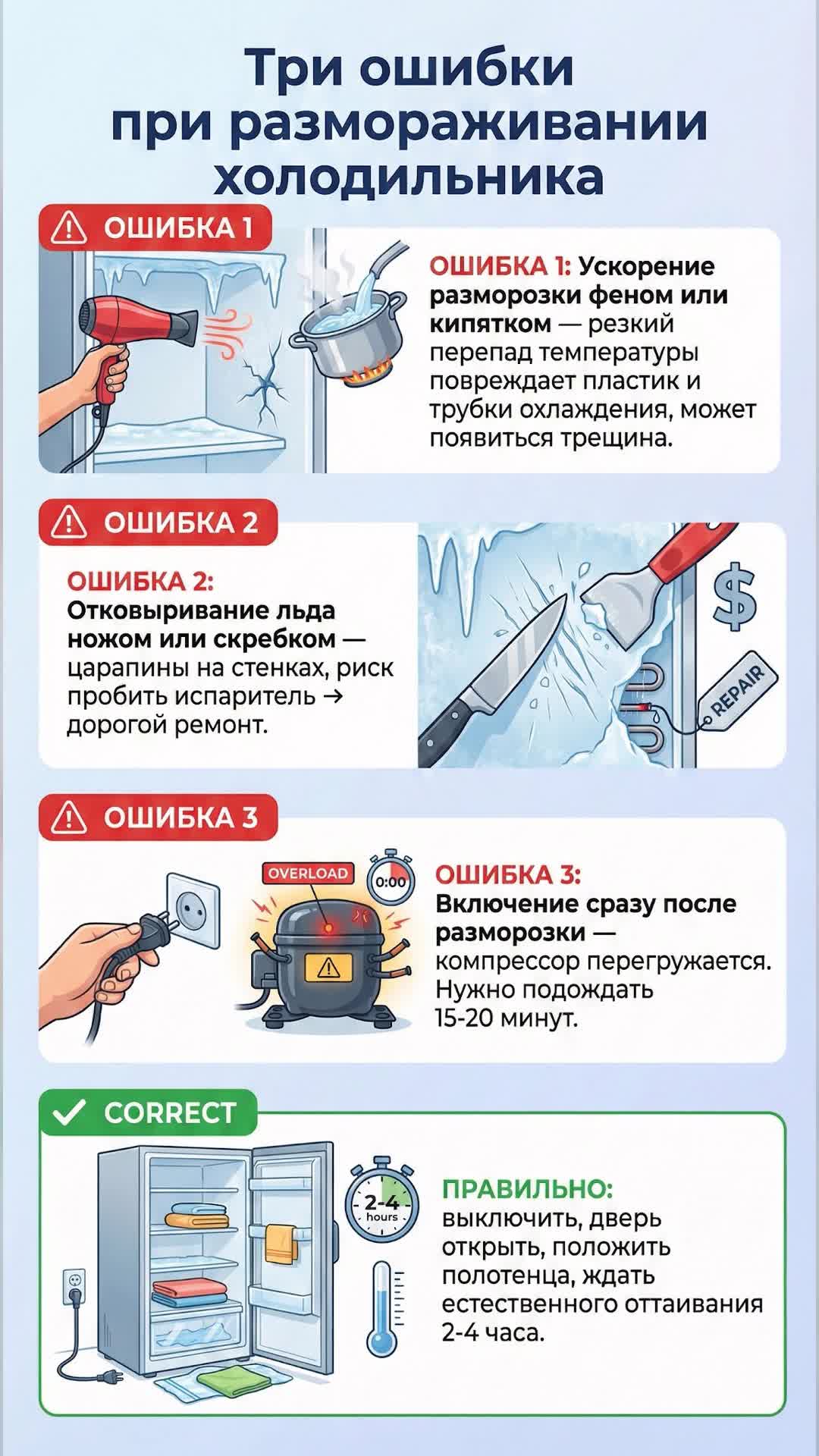 Три ошибки при размораживании холодильника

ОШИБКА 1

ОШИБКА 1: Ускорение разморозки феном или кипятком — резкий перепад температуры повреждает пластик и трубки охлаждения, может появиться трещина.

ОШИБКА 2

ОШИБКА 2: Отковыривание льда ножом или скребком — царапины на стенках, риск пробить испаритель → дорогой ремонт.

$

REPAIR

ОШИБКА 3

OVERLOAD

0:00

ОШИБКА 3: Включение сразу после разморозки — компрессор перегружается. Нужно подождать 15-20 минут.

CORRECT

2-4 hours

ПРАВИЛЬНО: выключить, дверь открыть, положить полотенца, ждать естественного оттаивания 2-4 часа.