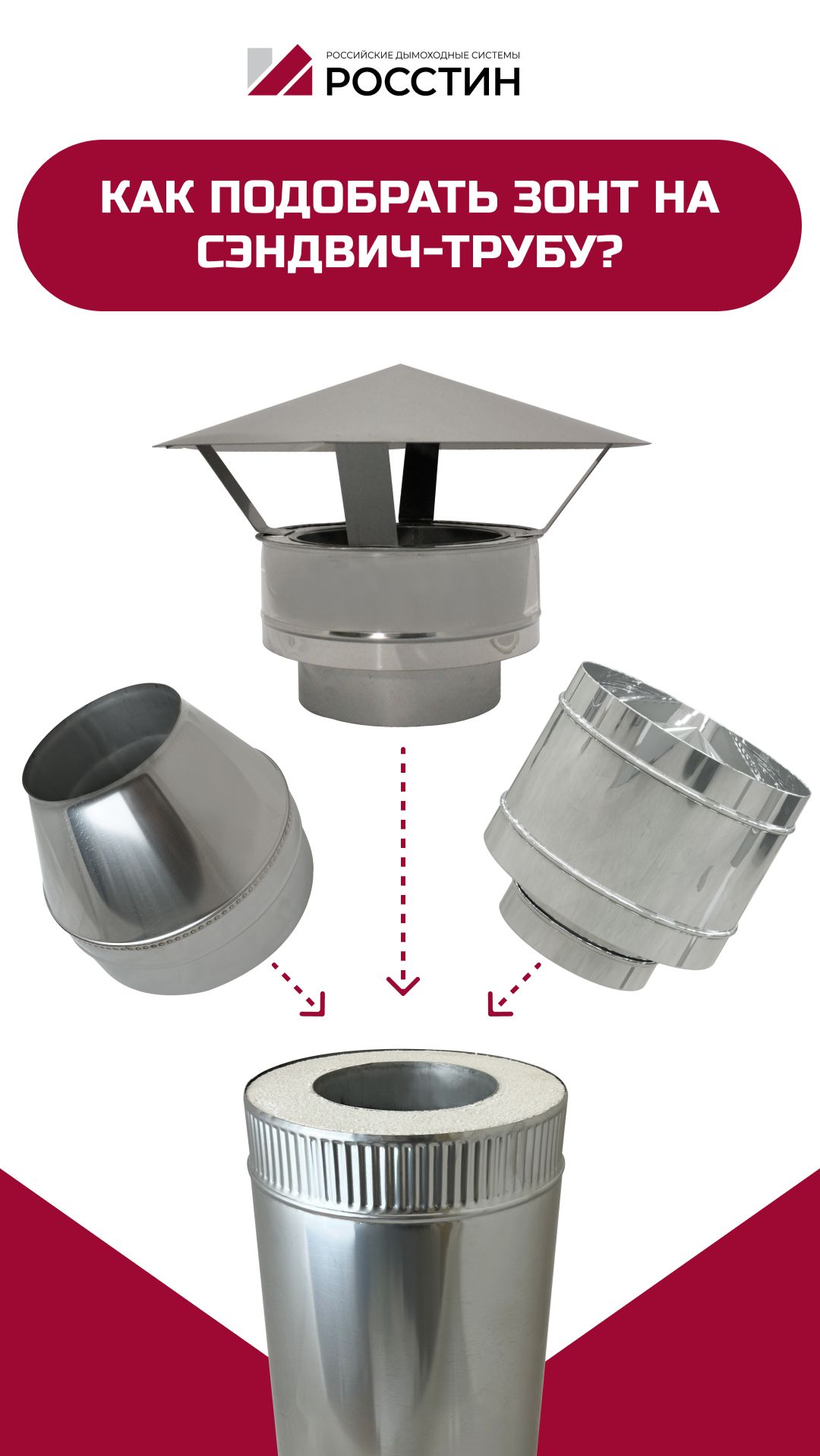 РОССИЙСКИЕ ДЫМОХОДНЫЕ СИСТЕМЫ
РОССТИН

КАК ПОДОБРАТЬ ЗОНТ НА СЭНДВИЧ-ТРУБУ?