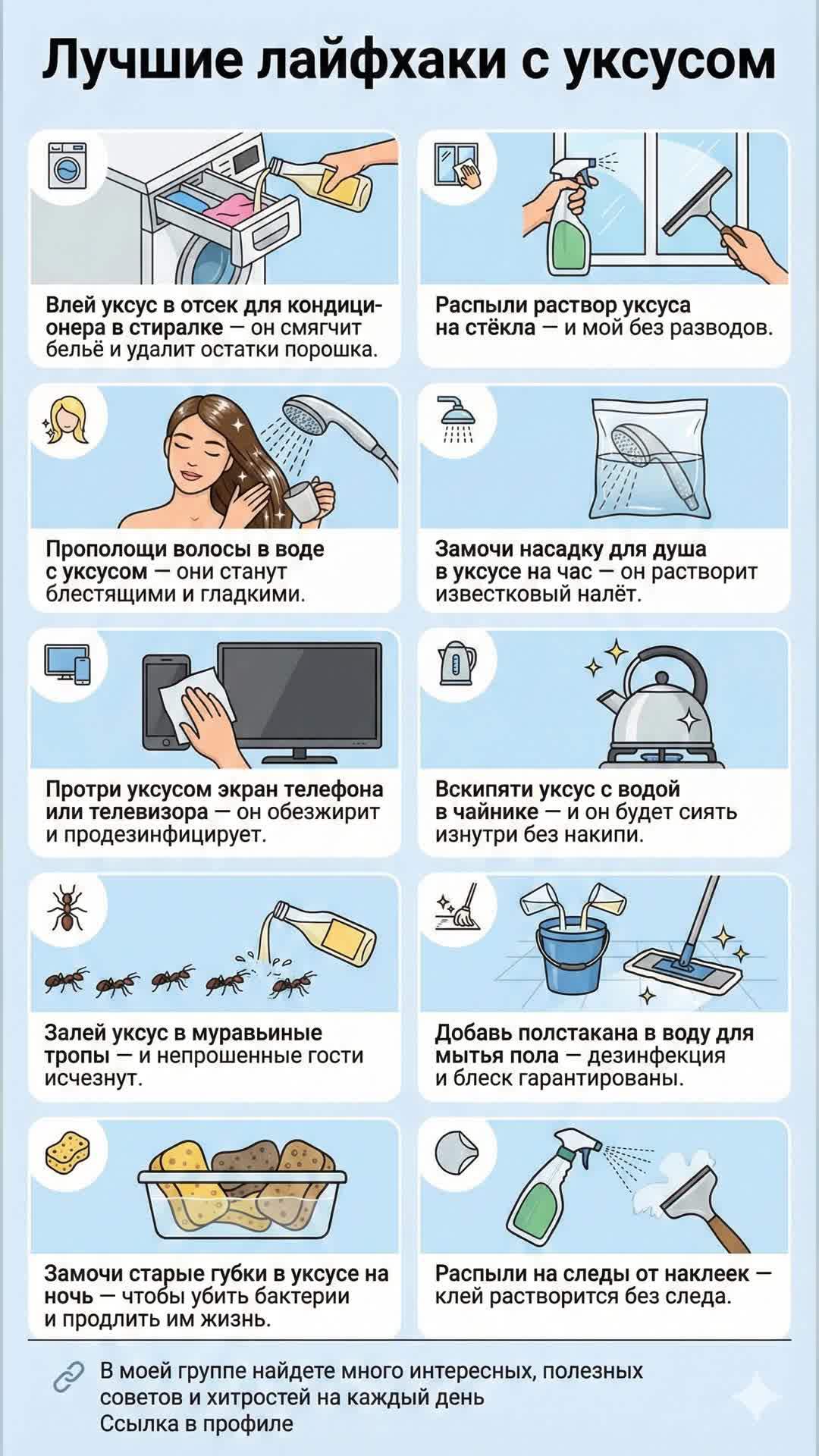 Лучшие лайфхаки с уксусом

Влей уксус в отсек для кондиционера в стиралке — он смягчит бельё и удалит остатки порошка.

Распыли раствор уксуса на стёкла — и мой без разводов.

Прополощи волосы в воде с уксусом — они станут блестящими и гладкими.

Замочи насадку для душа в уксусе на час — он растворит известковый налёт.

Протри уксусом экран телефона или телевизора — он обезжирит и продезинфицирует.

Вскипяти уксус с водой в чайнике — и он будет сиять изнутри без накипи.

Залей уксус в муравьиные тропы — и непрошенные гости исчезнут.

Добавь полстакана в воду для мытья пола — дезинфекция и блеск гарантированы.

Замочи старые губки в уксусе на ночь — чтобы убить бактерии и продлить им жизнь.

Распыли на следы от наклеек — клей растворится без следа.

В моей группе найдете много интересных, полезных советов и хитростей на каждый день
Ссылка в профиле