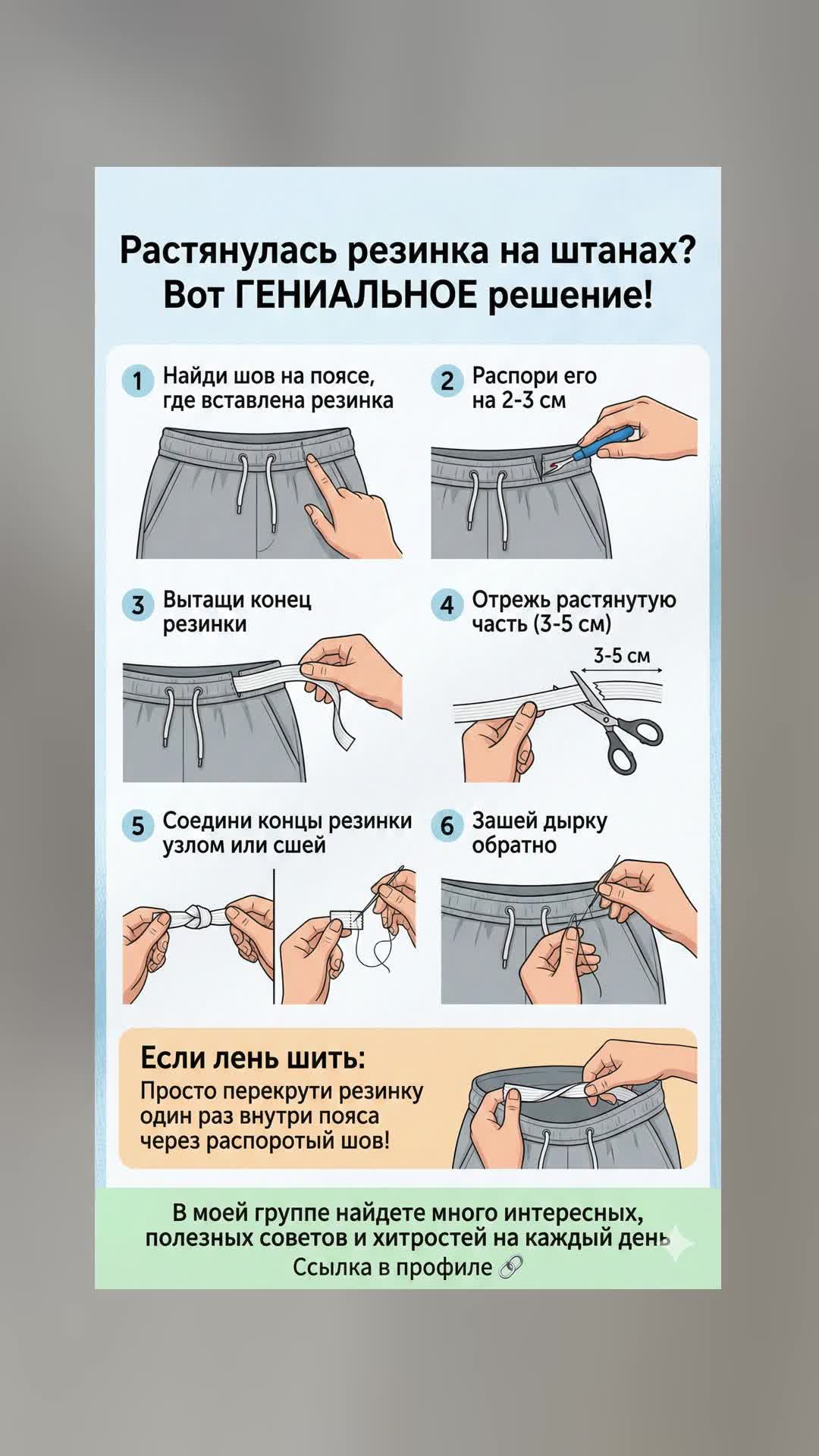 Растянулась резинка на штанах?
Вот ГЕНИАЛЬНОЕ решение!

1 Найди шов на поясе, где вставлена резинка

2 Распори его на 2-3 см

3 Вытащи конец резинки

4 Отрежь растянутую часть (3-5 см)

3-5 см

5 Соедини концы резинки узлом или сшей

6 Зашей дырку обратно

Если лень шить:
Просто перекрути резинку один раз внутри пояса через распоротый шов!

В моей группе найдете много интересных, полезных советов и хитростей на каждый день
Ссылка в профиле 🔗