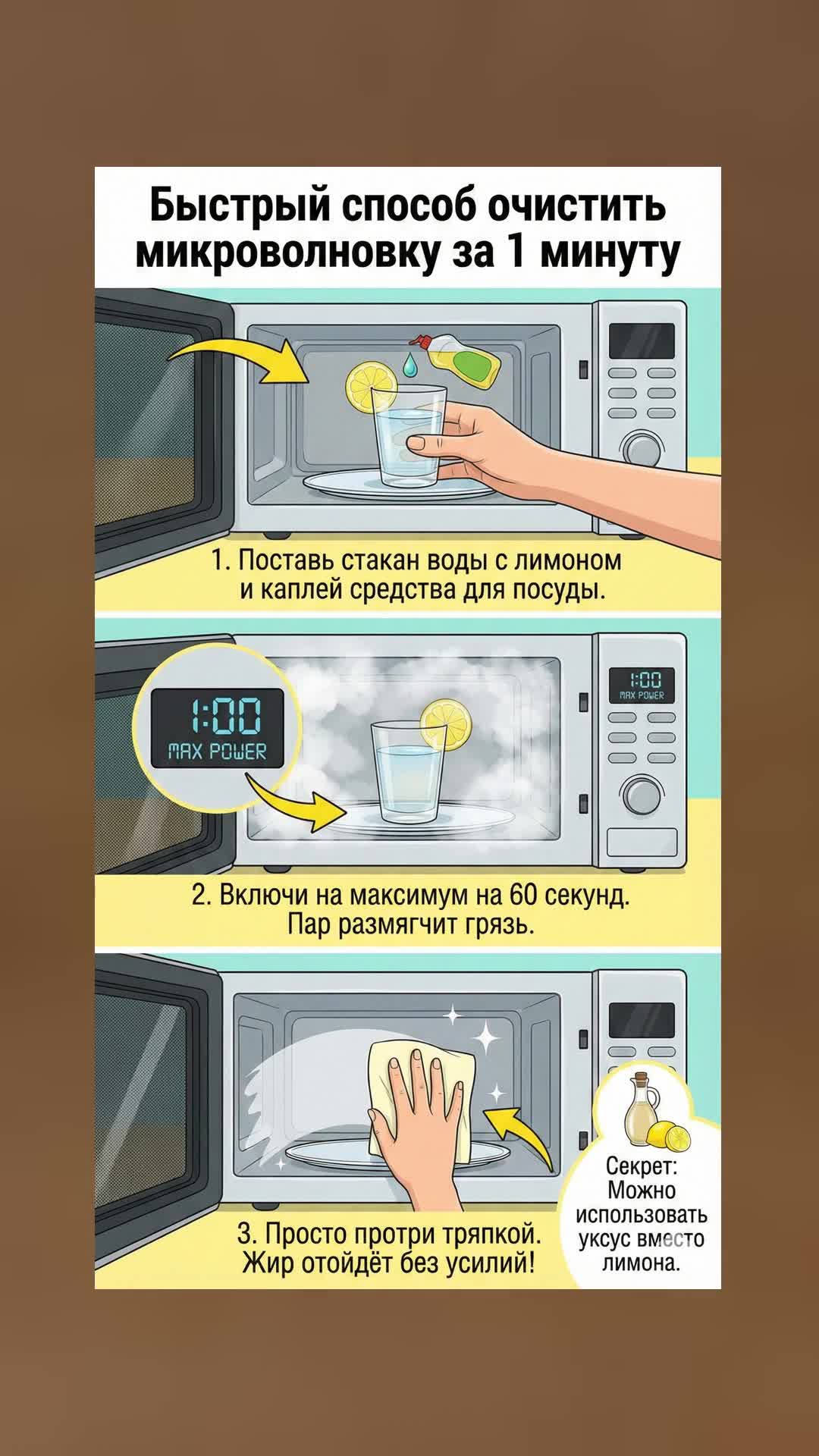 Быстрый способ очистить микроволновку за 1 минуту

1. Поставь стакан воды с лимоном и каплей средства для посуды.

1:00
MAX POWER

1:00
MAX POWER

2. Включи на максимум на 60 секунд. Пар размягчит грязь.

3. Просто протри тряпкой. Жир отойдёт без усилий!

Секрет: Можно использовать уксус вместо лимона.