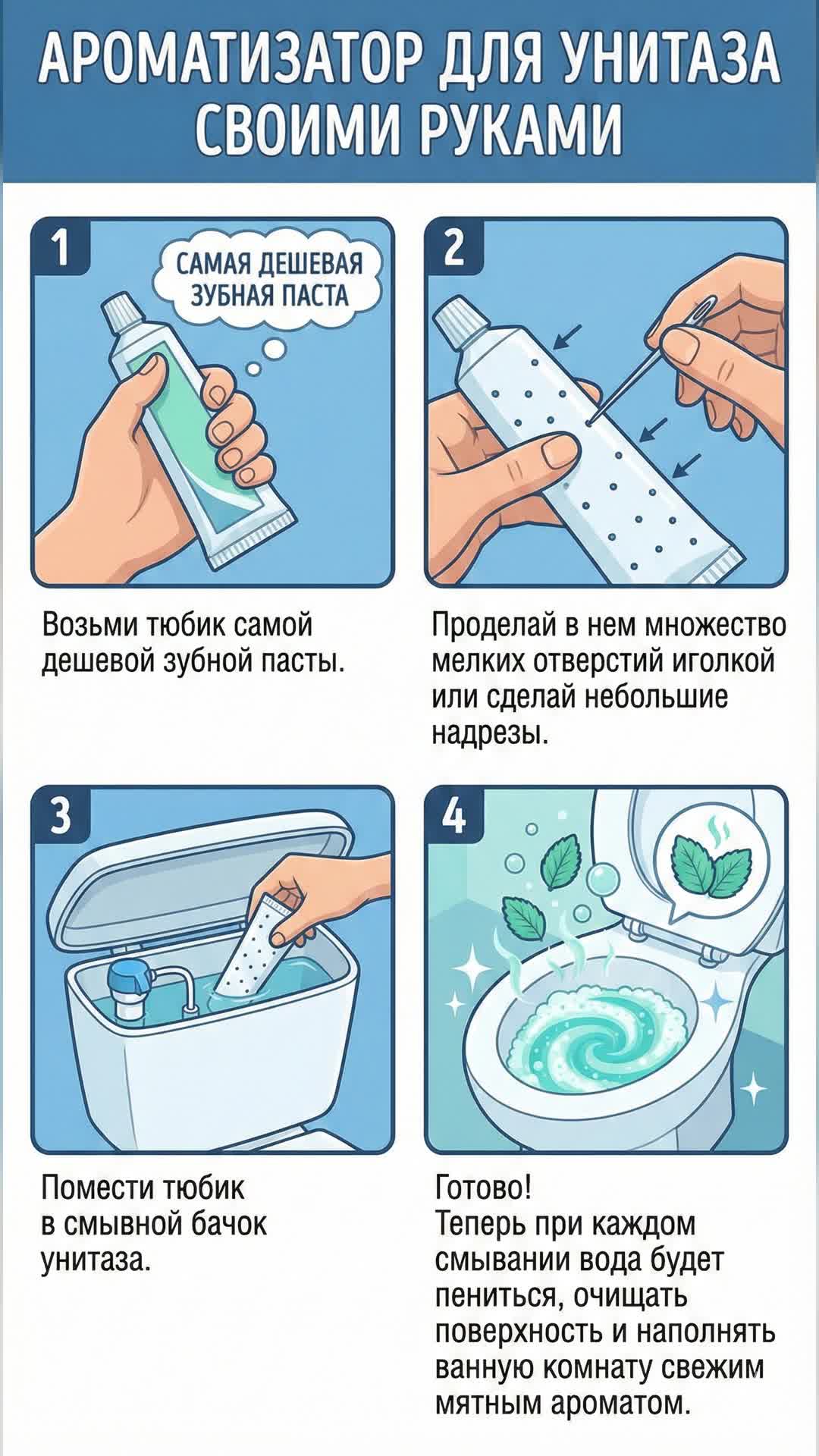 АРОМАТИЗАТОР ДЛЯ УНИТАЗА СВОИМИ РУКАМИ

1

САМАЯ ДЕШЕВАЯ ЗУБНАЯ ПАСТА

Возьми тюбик самой дешевой зубной пасты.

2

Проделай в нем множество мелких отверстий иголкой или сделай небольшие надрезы.

3

Помести тюбик в смывной бачок унитаза.

4

Готово!
Теперь при каждом смывании вода будет пениться, очищать поверхность и наполнять ванную комнату свежим мятным ароматом.